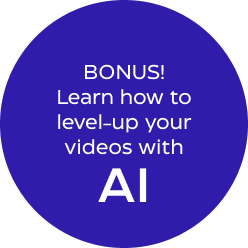 BONUS!
Learn how to level-up your videos with
AI